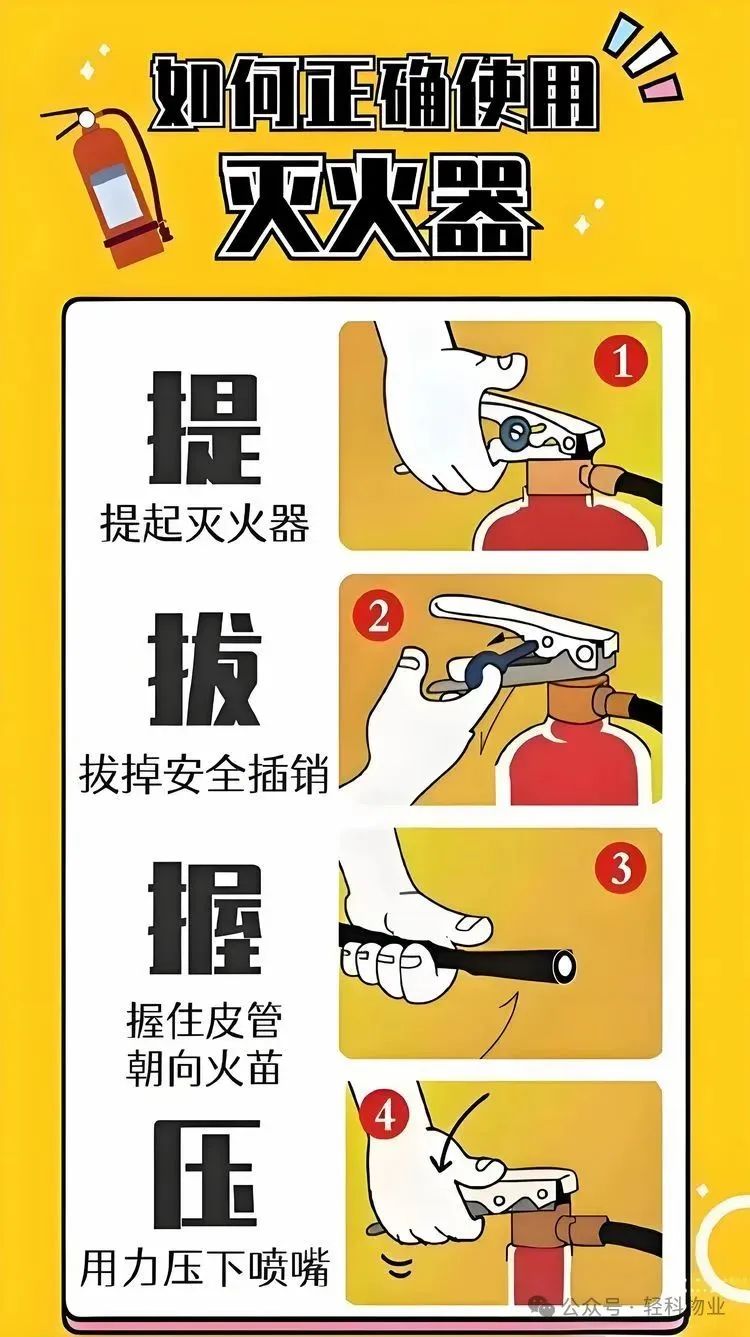 如何正确使用
灭火器

提
提起灭火器

1

拔
拔掉安全插销

2

握
握住皮管
朝向火苗

3

压
用力压下喷嘴

4

公众号 · 轻科物业